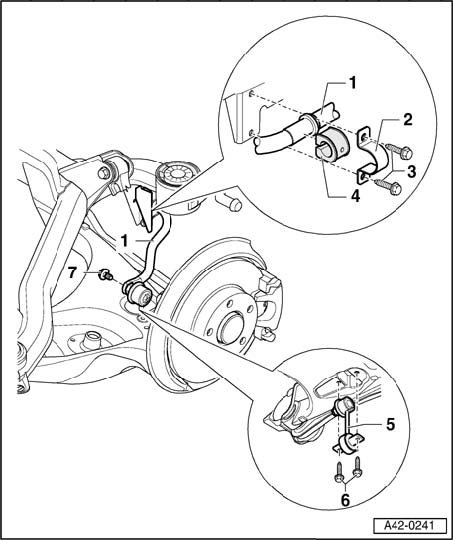 1
2
3
4
1
7
5
6
A42-0241