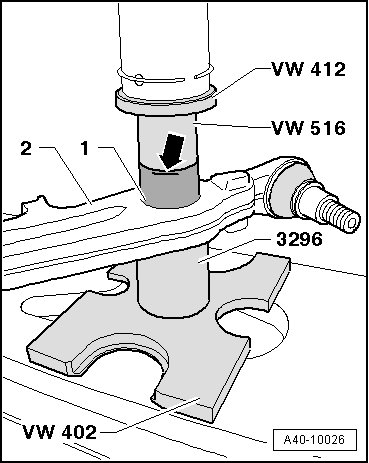 VW 412
VW 516
2
1
3296
VW 402
A40-10026