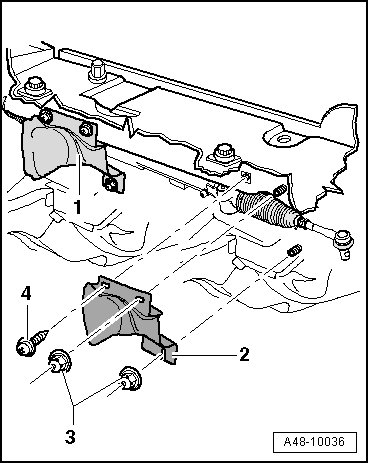 1
4
2
3
A48-10036