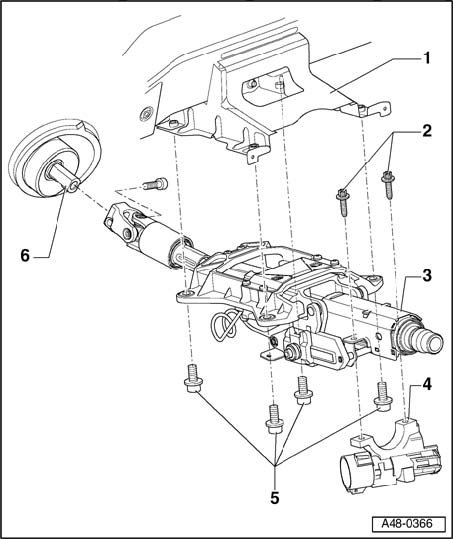 1
2
6
3
4
5
A48-0366