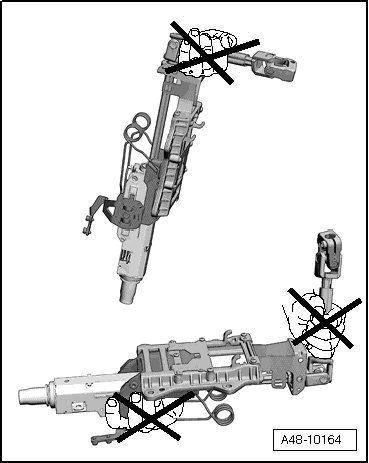 A48-10164