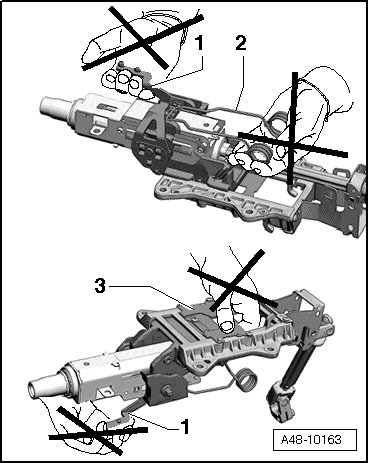 1
2
3
1
A48-10163