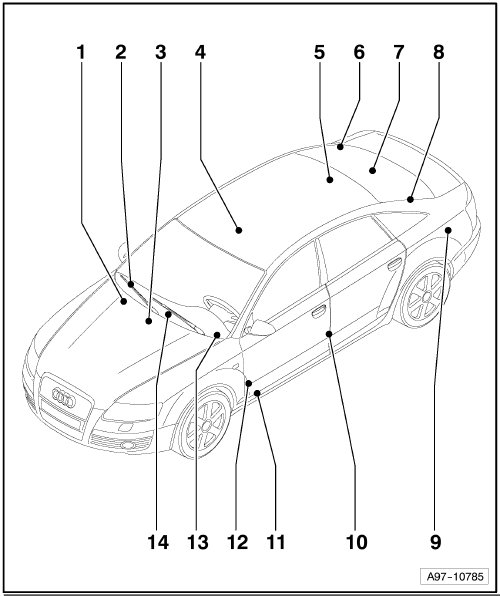 1 2 3 4 5 6 7 8

14 13 12 11 10 9

A97-10785