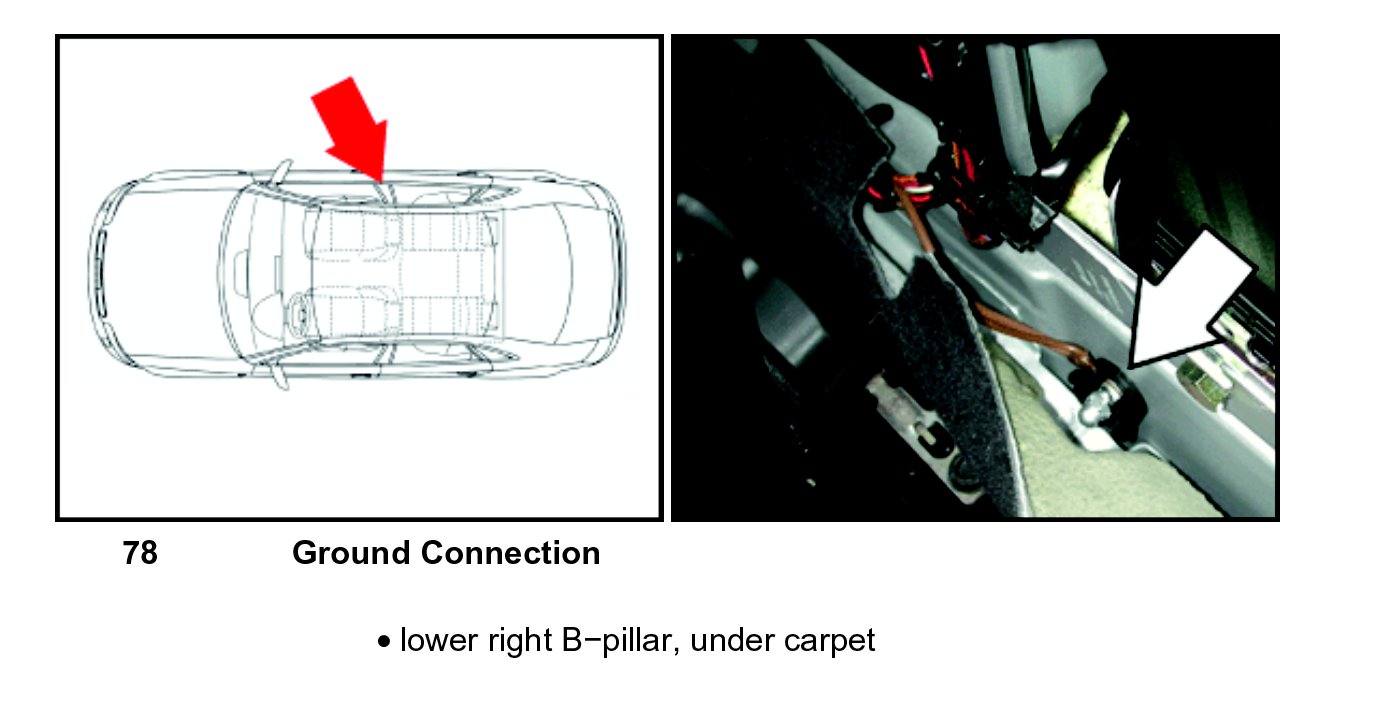 78 Ground Connection

• lower right B−pillar, under carpet