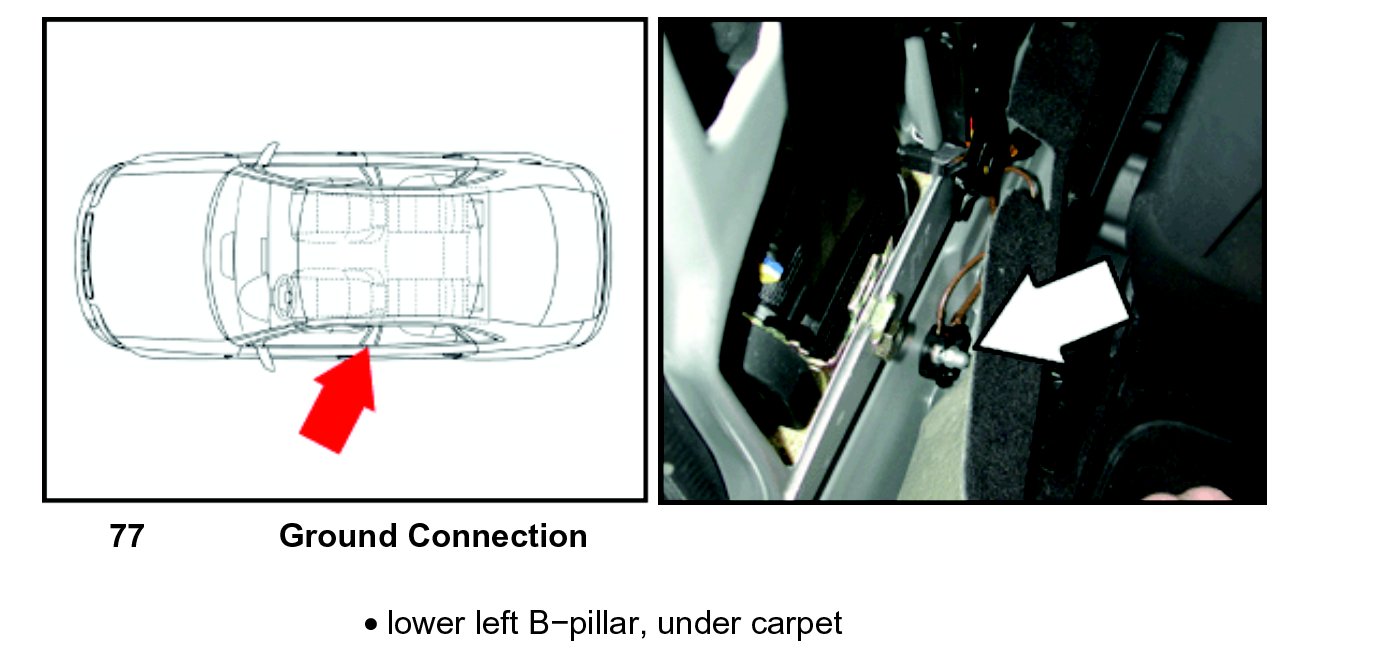 77 Ground Connection

• lower left B−pillar, under carpet