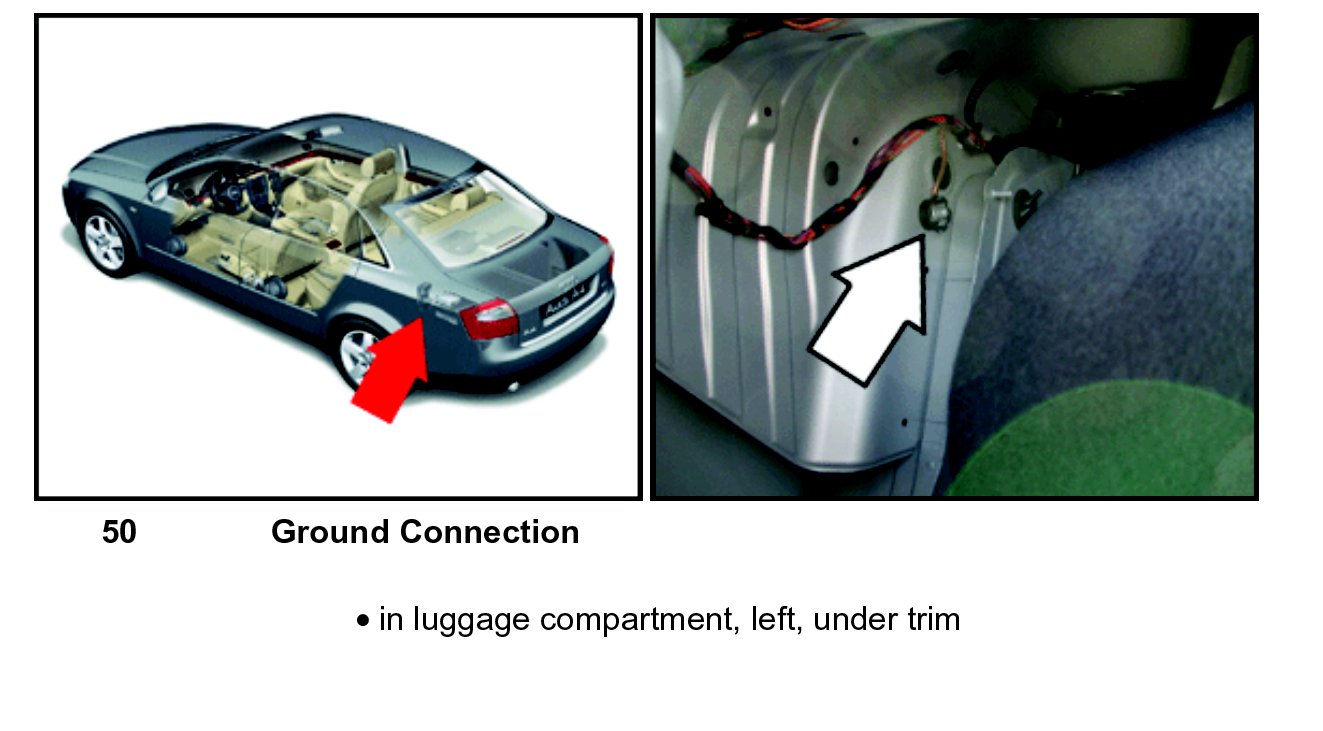 50 Ground Connection

• in luggage compartment, left, under trim