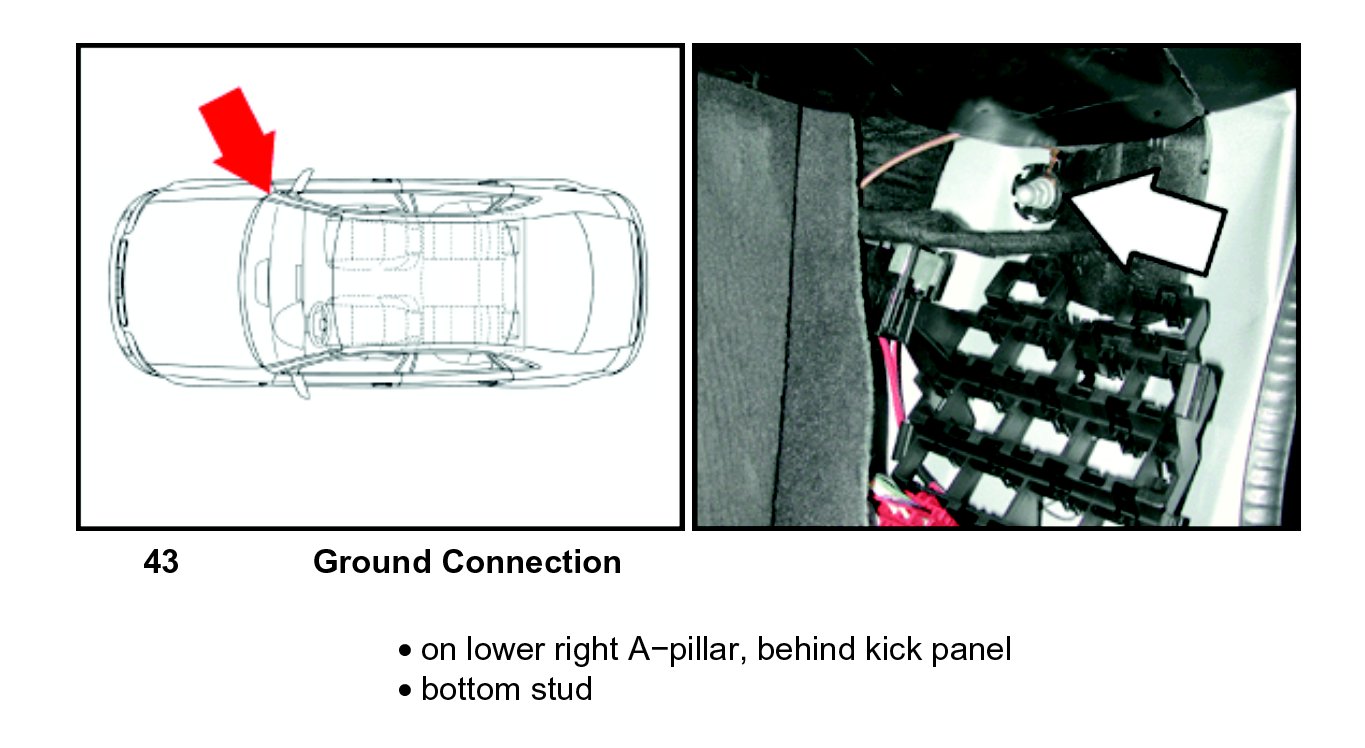 43 Ground Connection

• on lower right A−pillar, behind kick panel
• bottom stud