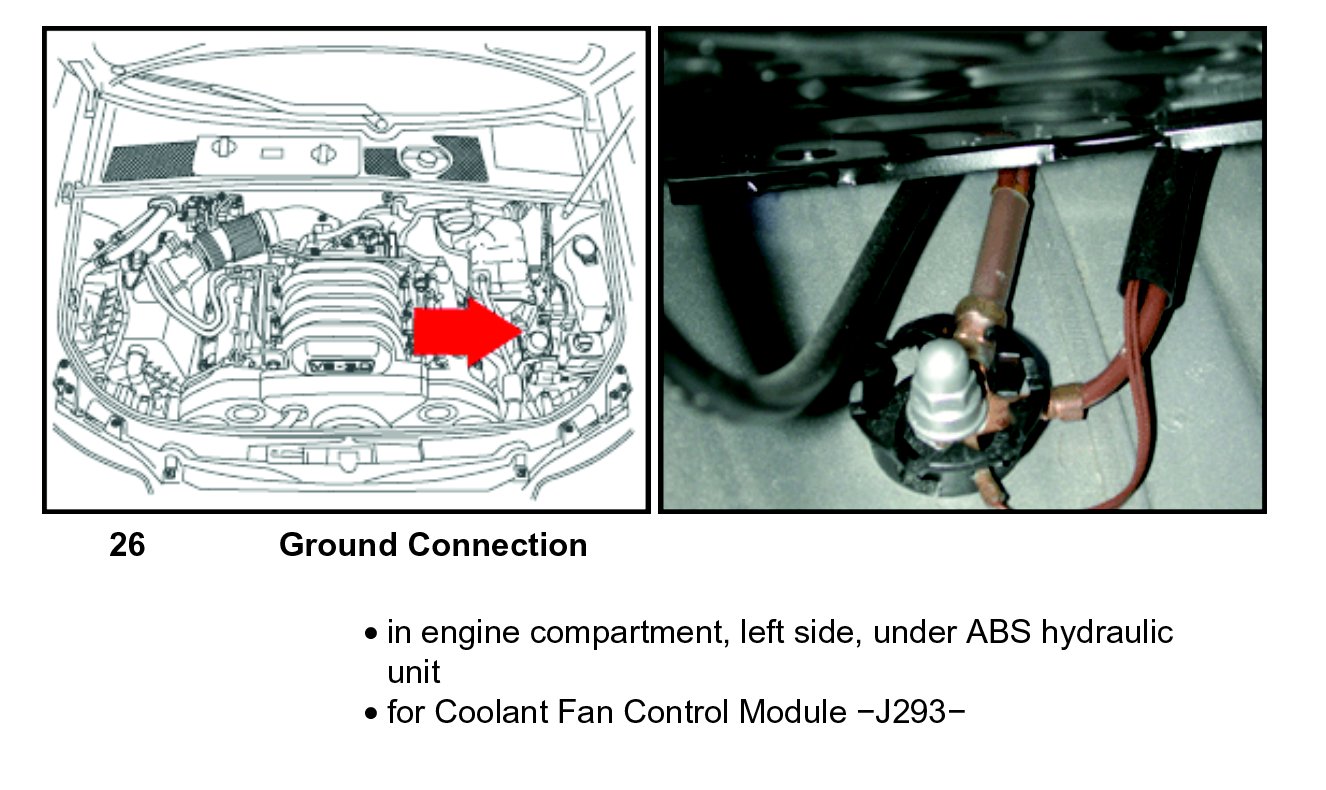 26 Ground Connection

• in engine compartment, left side, under ABS hydraulic unit
• for Coolant Fan Control Module −J293−