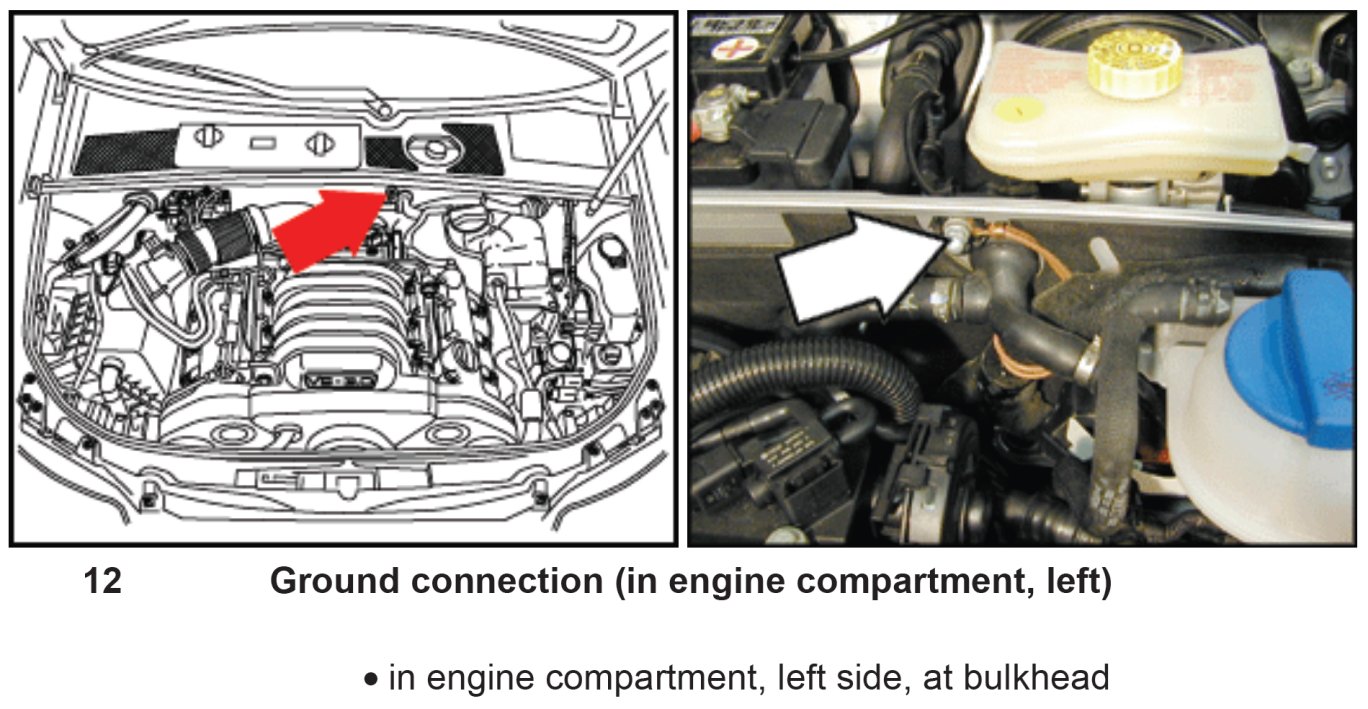 12 Ground connection (in engine compartment, left)

• in engine compartment, left side, at bulkhead