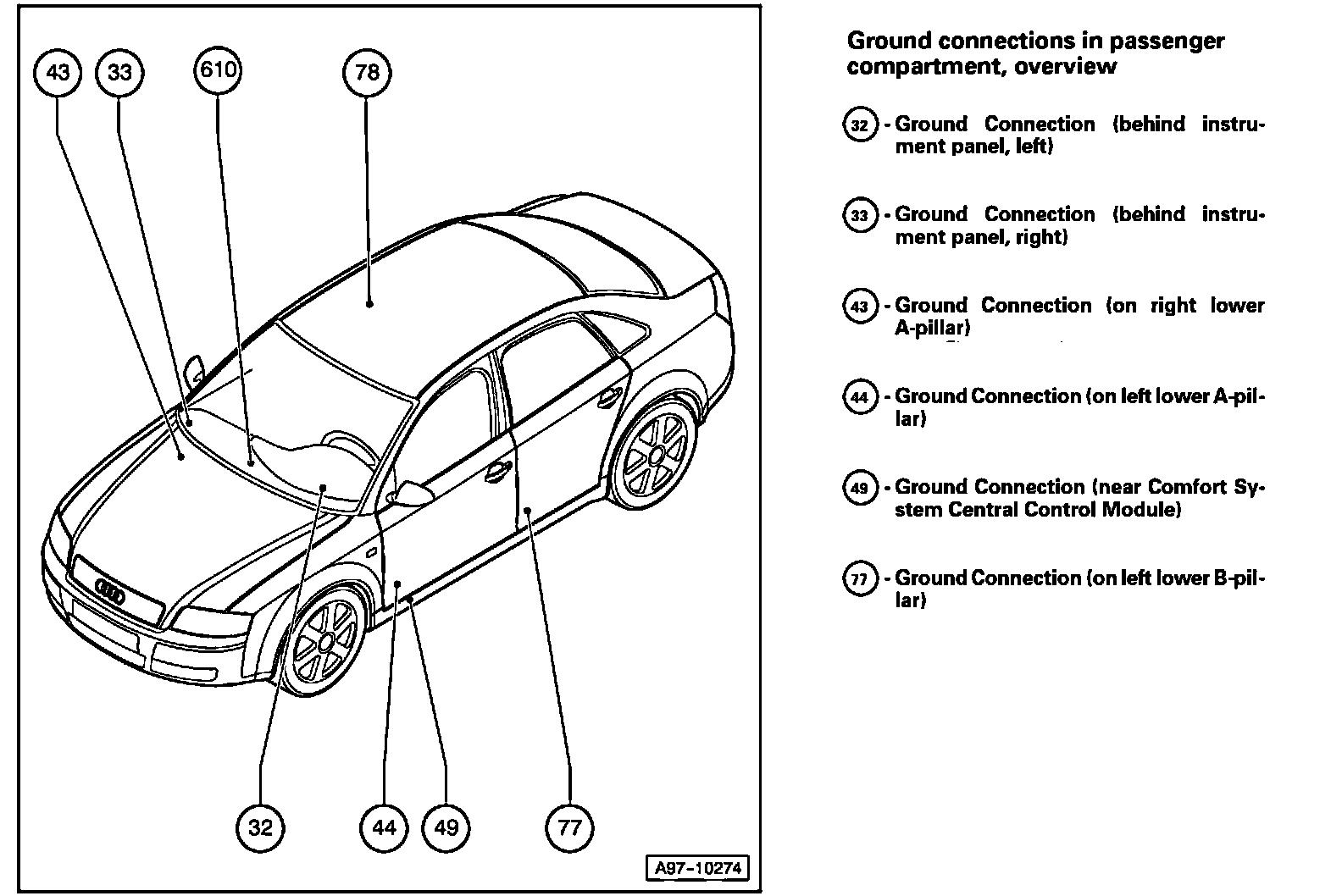 43
33
610
78
32
44
49
77
A97-10274

Ground connections in passenger compartment, overview

32 - Ground Connection (behind instrument panel, left)

33 - Ground Connection (behind instrument panel, right)

43 - Ground Connection (on right lower A-pillar)

44 - Ground Connection (on left lower A-pillar)

49 - Ground Connection (near Comfort System Central Control Module)

77 - Ground Connection (on left lower B-pillar)