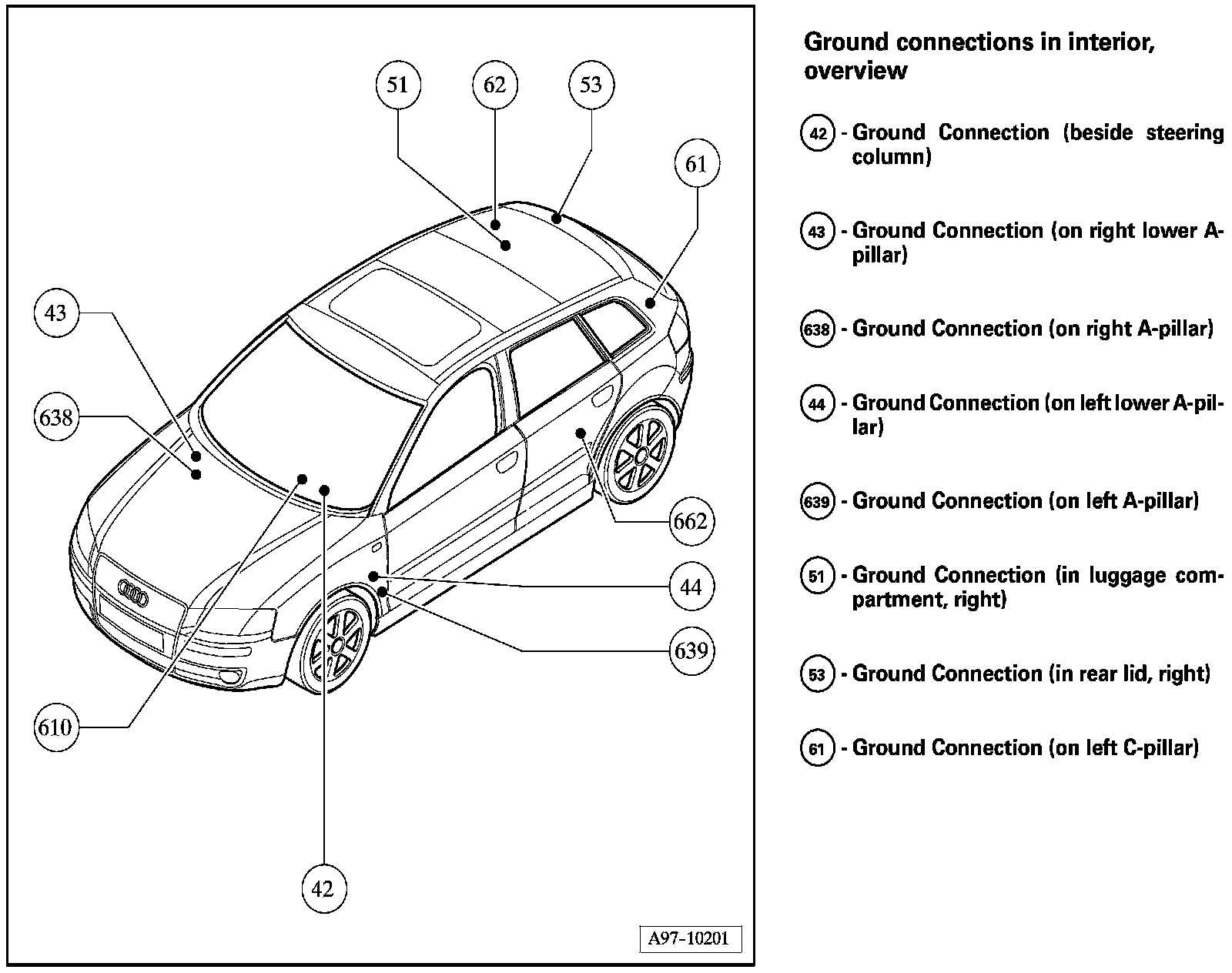 51
62
53
61
43
638
662
44
639
610
42
A97-10201

Ground connections in interior, overview

42 - Ground Connection (beside steering column)

43 - Ground Connection (on right lower A-pillar)

638 - Ground Connection (on right A-pillar)

44 - Ground Connection (on left lower A-pillar)

639 - Ground Connection (on left A-pillar)

51 - Ground Connection (in luggage compartment, right)

53 - Ground Connection (in rear lid, right)

61 - Ground Connection (on left C-pillar)