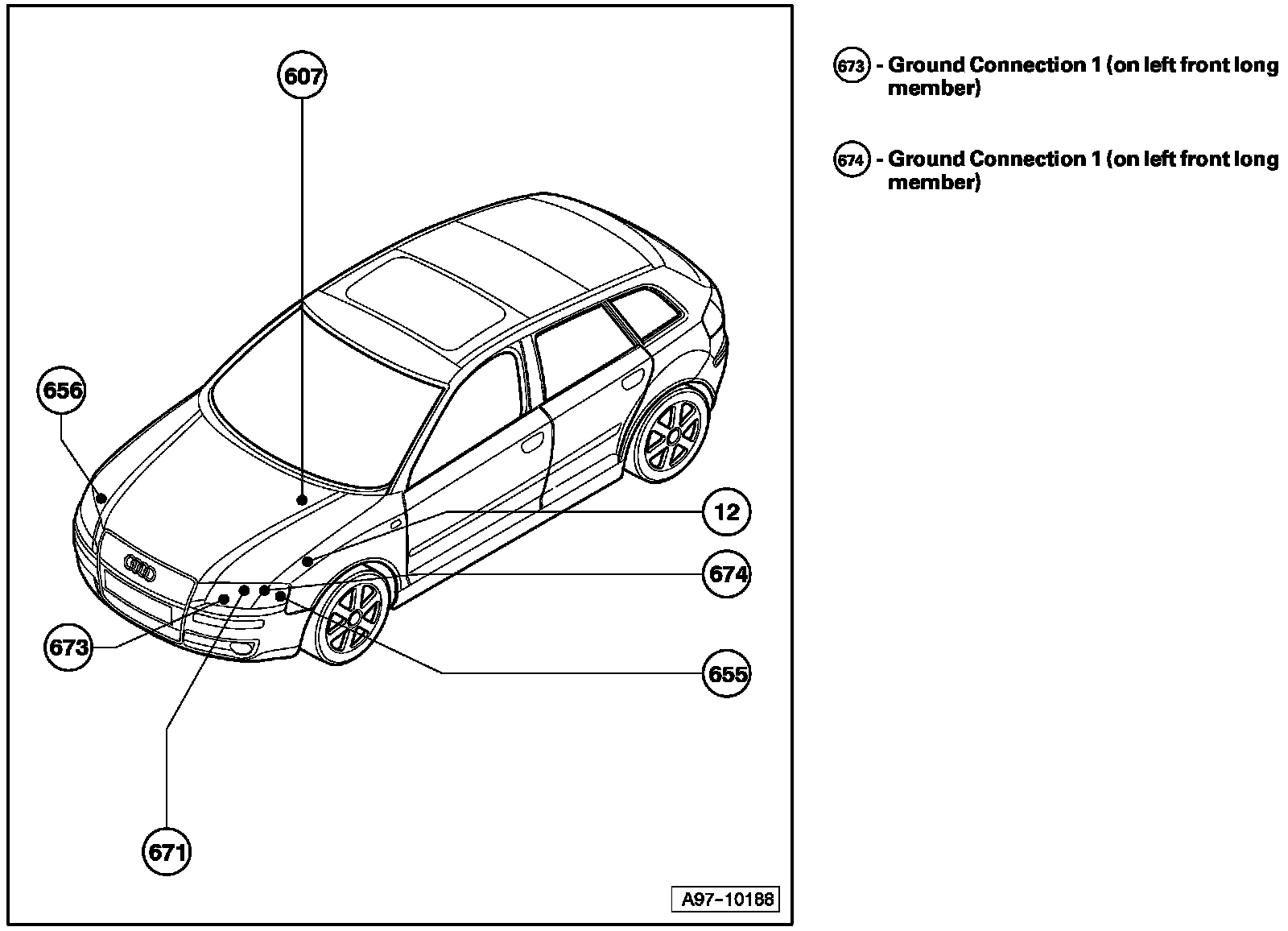 607

656

12

674

673

655

671

A97-10188

673 - Ground Connection 1 (on left front long member)

674 - Ground Connection 1 (on left front long member)