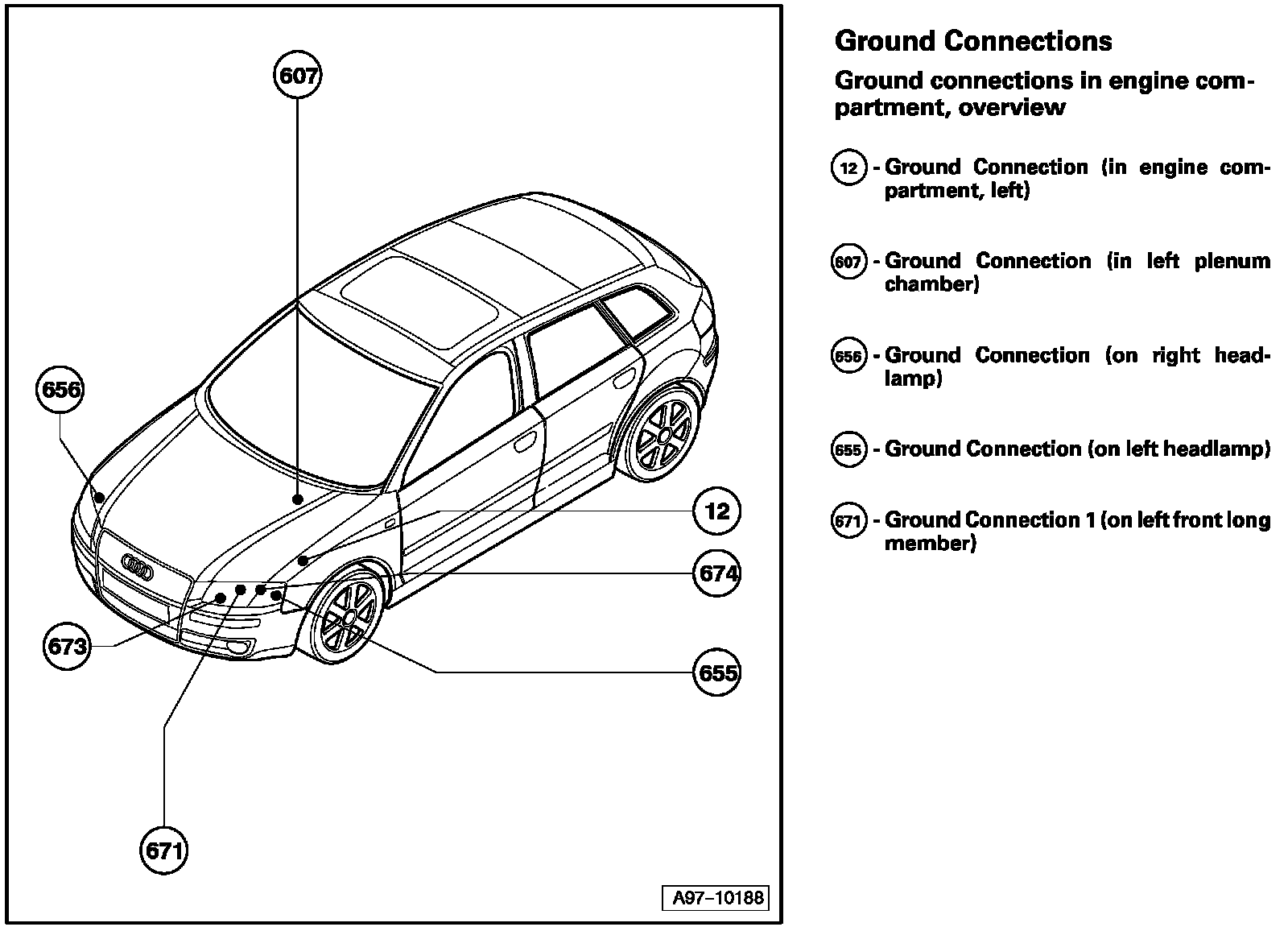 607

656

12

674

673

655

671

A97–10188

Ground Connections

Ground connections in engine compartment, overview

12 - Ground Connection (in engine compartment, left)

607 - Ground Connection (in left plenum chamber)

656 - Ground Connection (on right headlamp)

655 - Ground Connection (on left headlamp)

671 - Ground Connection 1 (on left front long member)