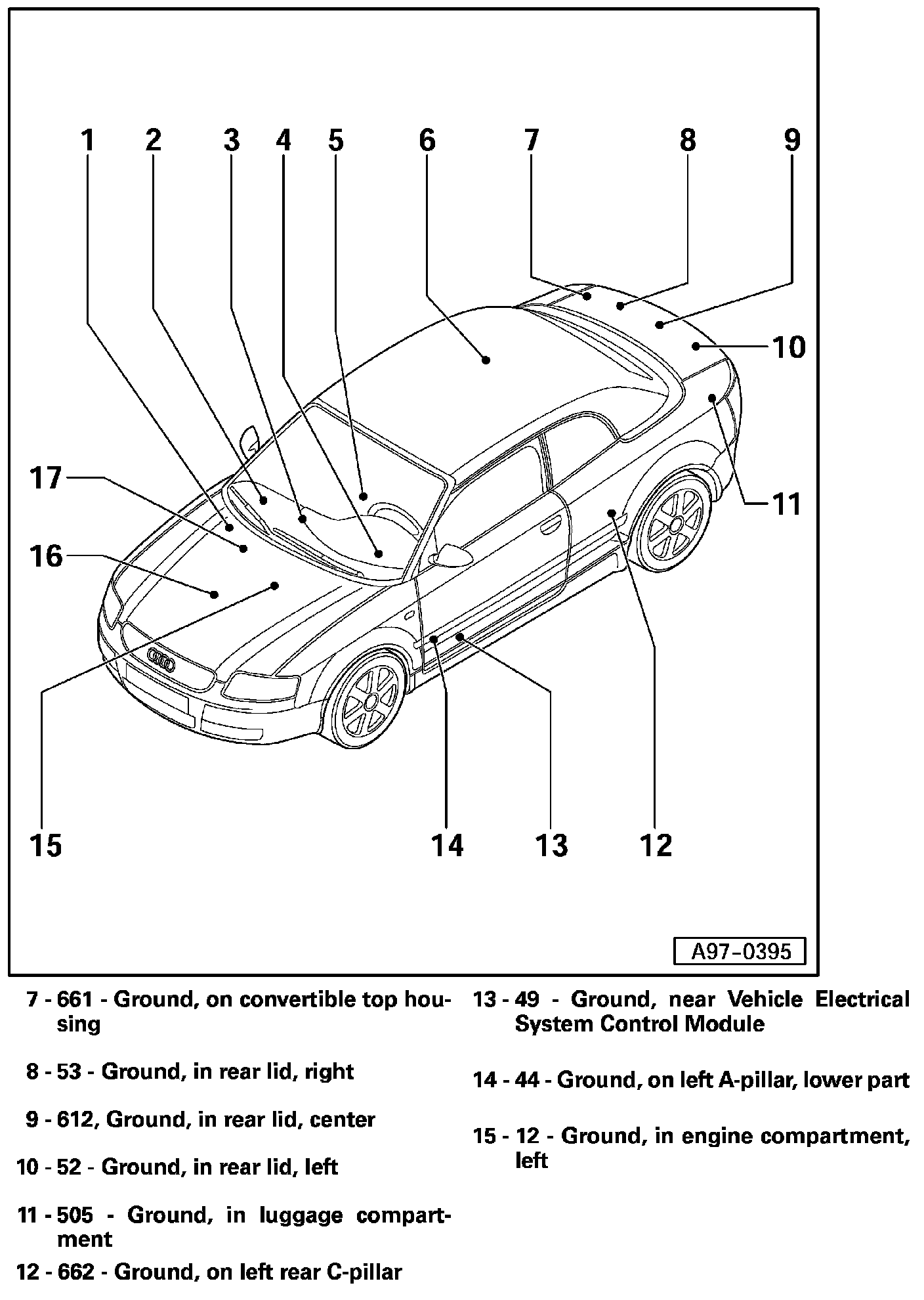 1 2 3 4 5 6 7 8 9

10

11

17

16

15 14 13 12

A97-0395

7 - 661 - Ground, on convertible top housing

8 - 53 - Ground, in rear lid, right

9 - 612, Ground, in rear lid, center

10 - 52 - Ground, in rear lid, left

11 - 505 - Ground, in luggage compartment

12 - 662 - Ground, on left rear C-pillar

13 - 49 - Ground, near Vehicle Electrical System Control Module

14 - 44 - Ground, on left A-pillar, lower part

15 - 12 - Ground, in engine compartment, left