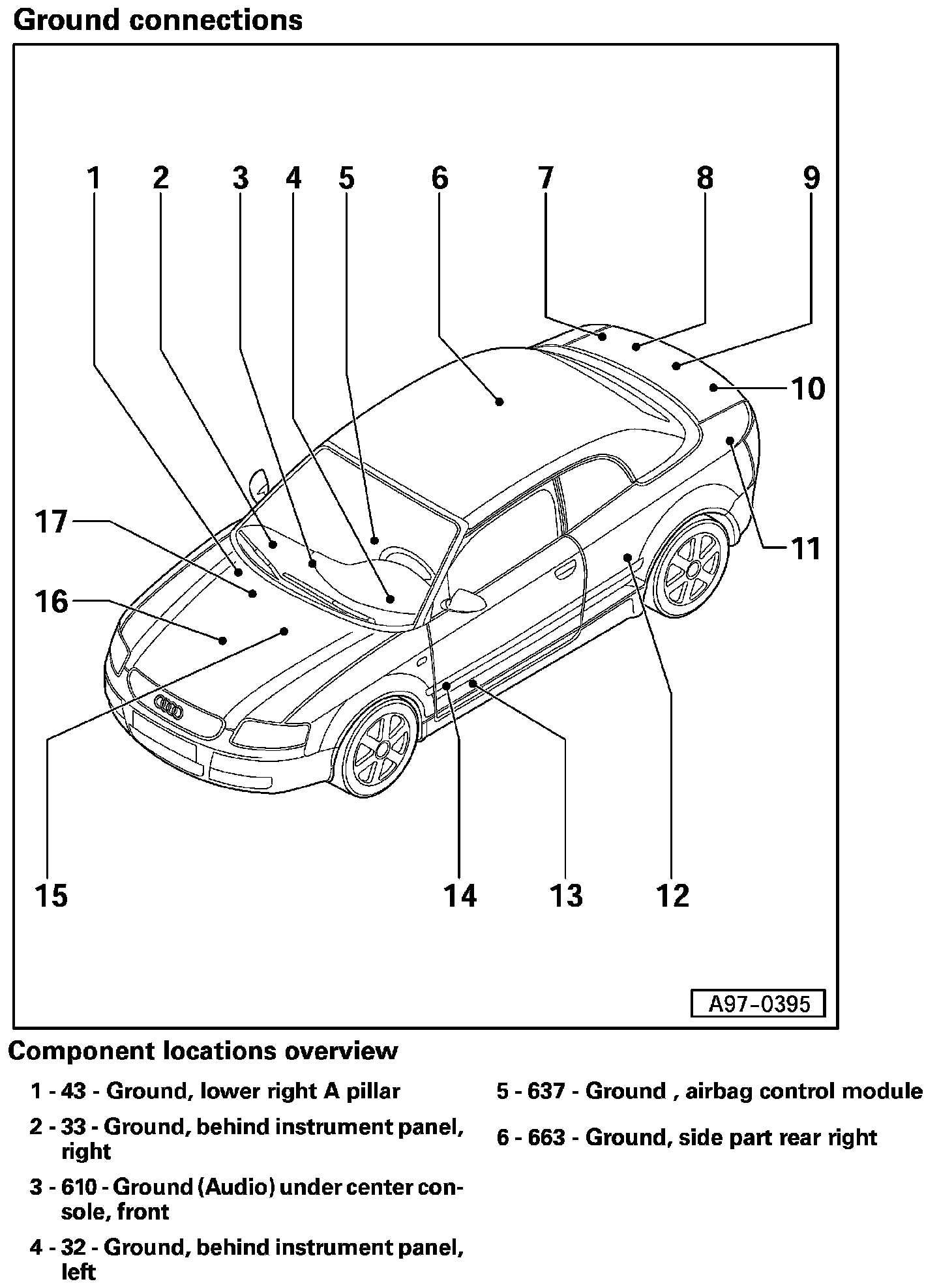 Ground connections

1 2 3 4 5 6 7 8 9

10

17

11

16

15

14 13 12

A97-0395

Component locations overview

1 - 43 - Ground, lower right A pillar

2 - 33 - Ground, behind instrument panel, right

3 - 610 - Ground (Audio) under center console, front

4 - 32 - Ground, behind instrument panel, left

5 - 637 - Ground , airbag control module

6 - 663 - Ground, side part rear right