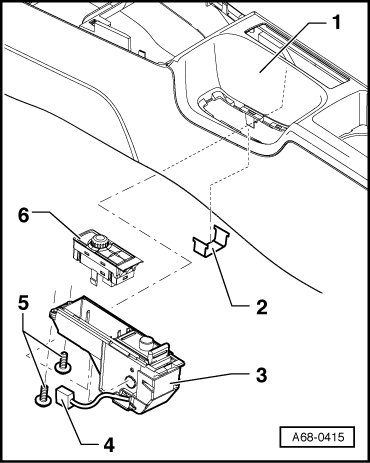 1
6
2
5
3
4
A68-0415