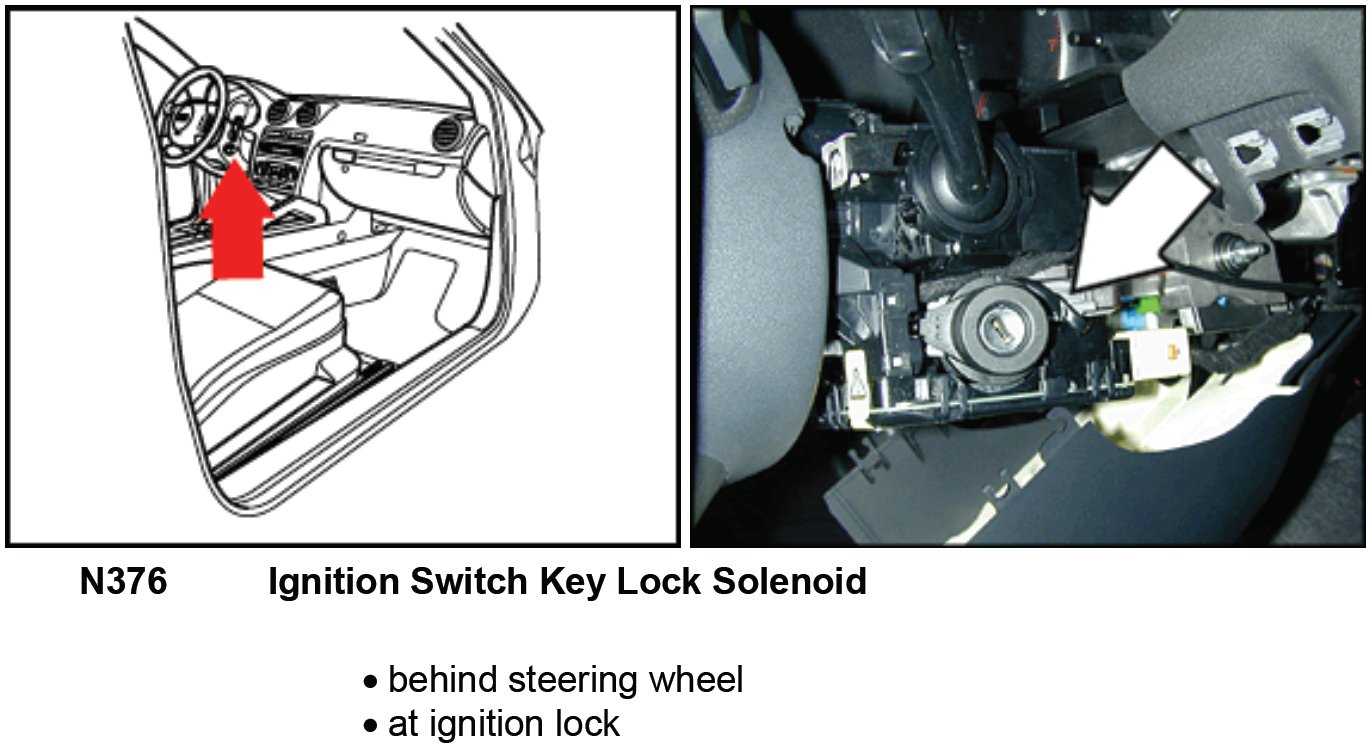 N376 Ignition Switch Key Lock Solenoid

• behind steering wheel
• at ignition lock