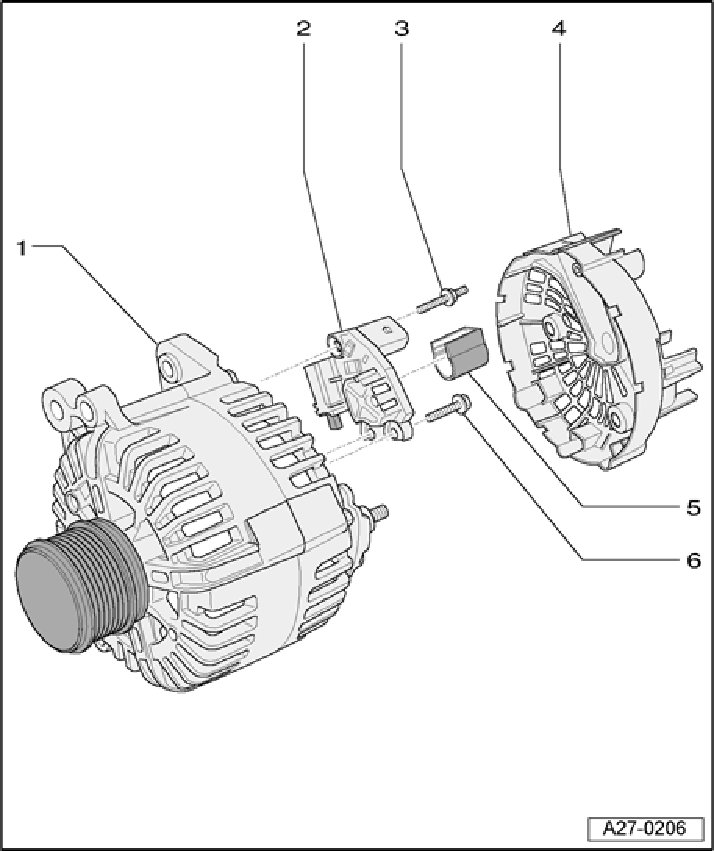 2
3
4
1
5
6
A27-0206