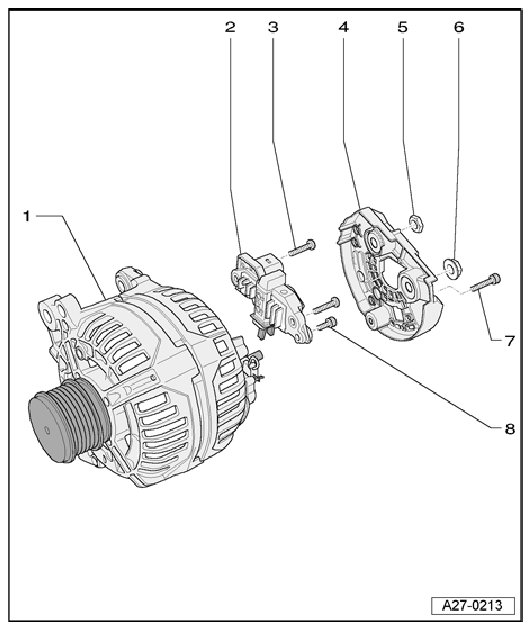 2 3 4 5 6

1

7

8

A27-0213