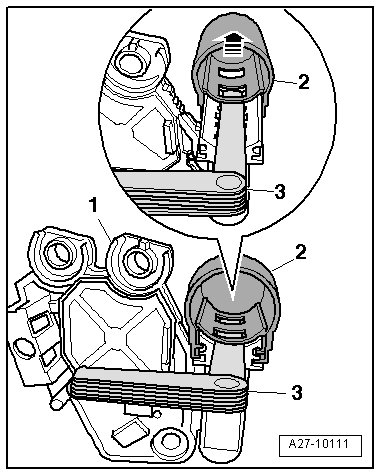 2
3
1
2
3
A27-10111