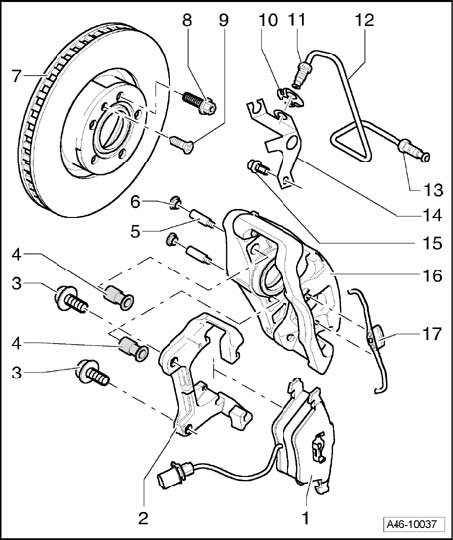 8
9
10
11
12
7
13
14
6
5
15
4
16
3
17
4
3
2
1
A46-10037