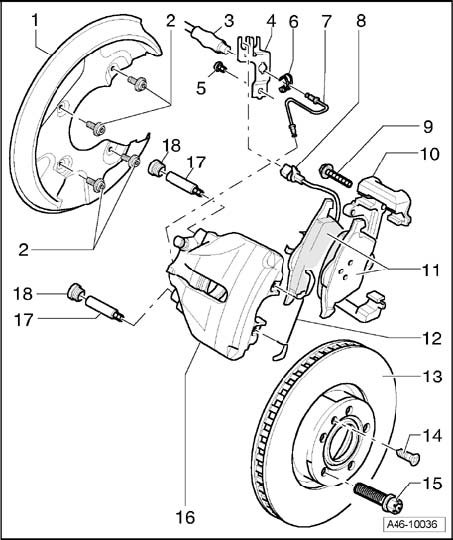 1
2
3
4
6
7
8
5
9
10
18
17
2
11
18
17
12
13
14
15
16
A46-10036