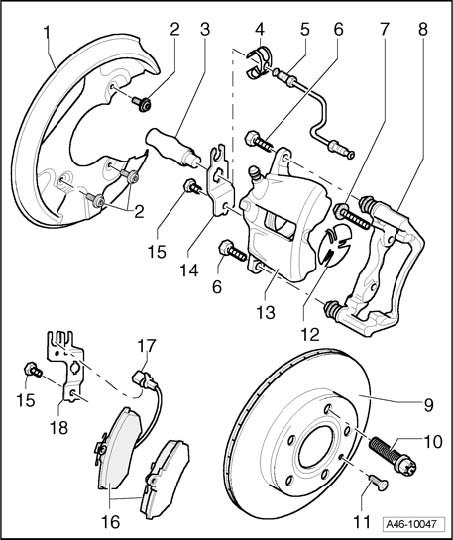 1
2
3
4
5
6
7
8
2
15
14
6
13
12
17
15
18
9
10
16
11
A46-10047