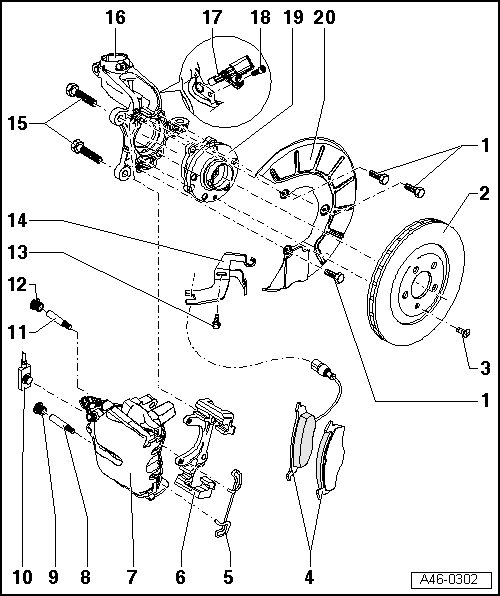 16
17
18
19
20
15
1
2
14
13
12
11
3
1
10
9
8
7
6
5
4
A46-0302