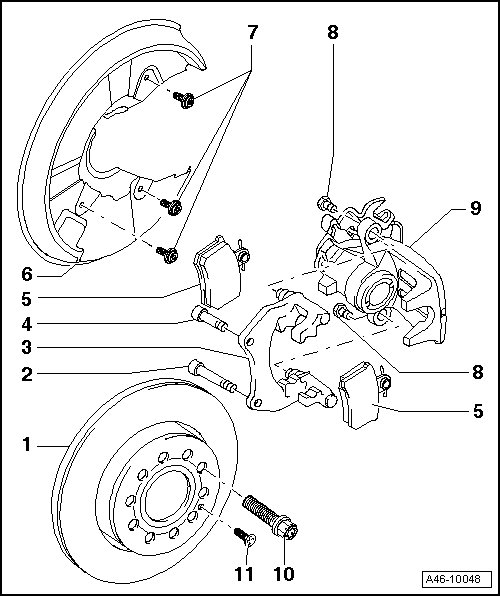 7
8
9
6
5
4
3
2
8
5
1
11
10
A46-10048