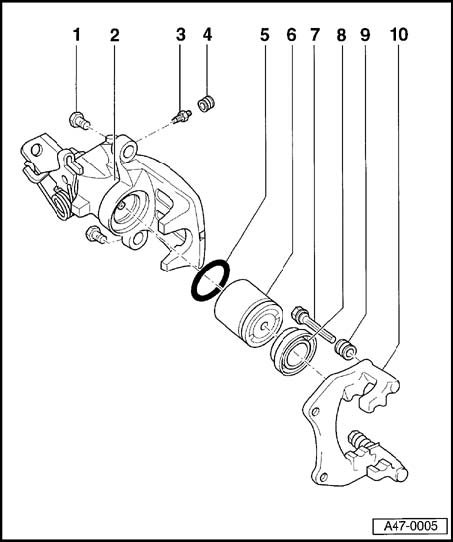 1 2 3 4 5 6 7 8 9 10

A47-0005