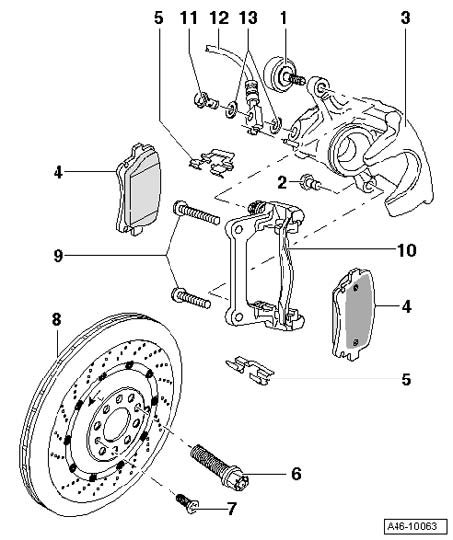 5
11
12
13
1
3
4
2
9
10
4
8
5
6
7
A46-10063