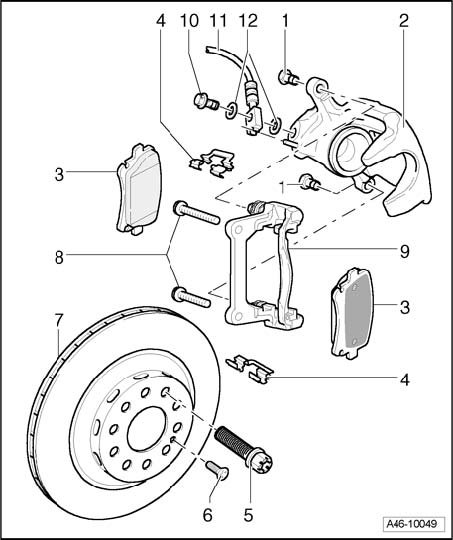 4
10
11
12
1
2
3
1
8
9
3
7
4
6
5
A46-10049