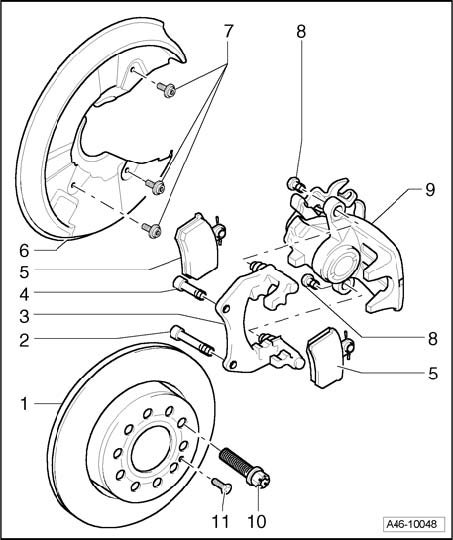 7
8
9
6
5
4
3
2
8
5
1
11
10
A46-10048