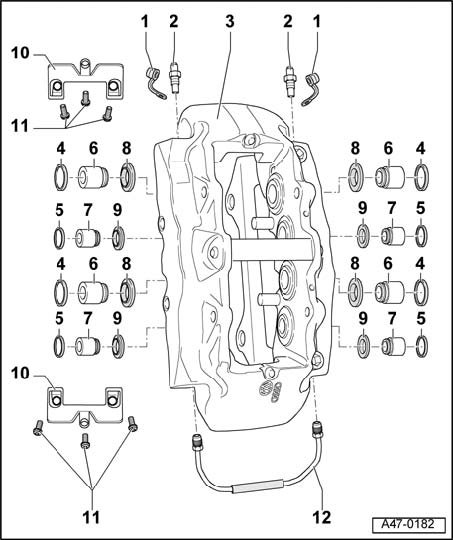 1
2
3
2
1
10
11
4
6
8
8
6
4
5
7
9
9
7
5
4
6
8
8
6
4
5
7
9
9
7
5
10
11
12
A47-0182