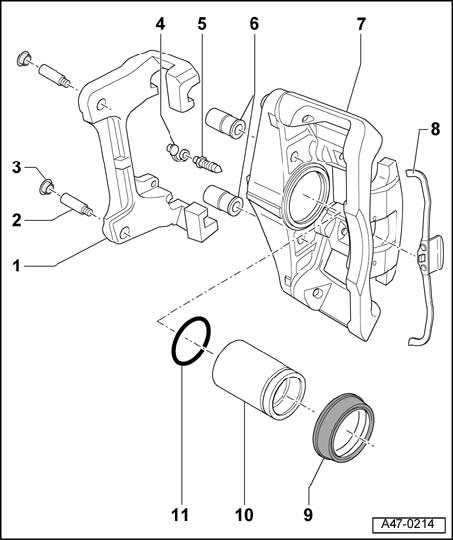 4
5
6
7
8
3
2
1
11
10
9
A47-0214