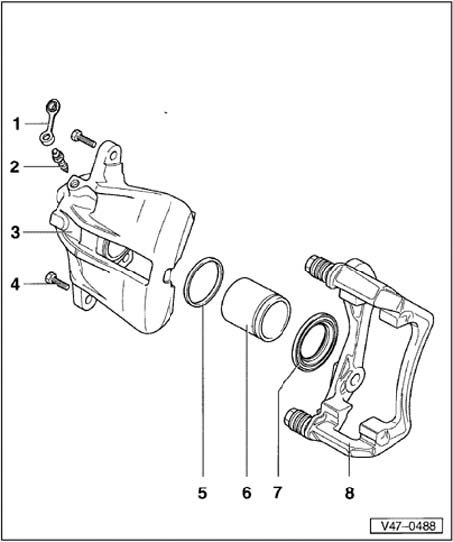 1
2
3
4
5
6
7
8
V47–0488