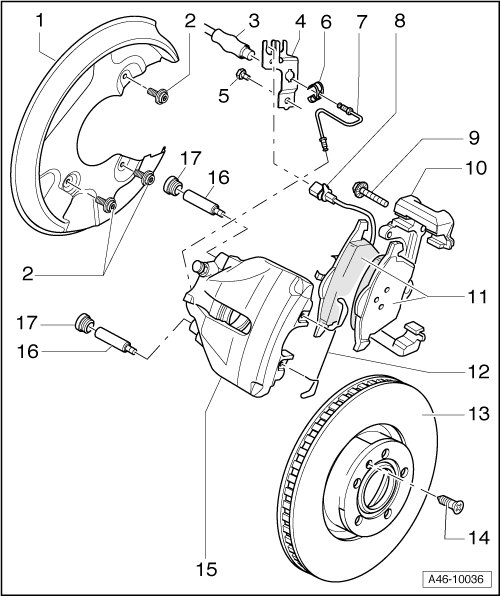 1
2
3
4
6
7
8
5
9
10
17
16
2
11
17
16
12
13
14
15
A46-10036