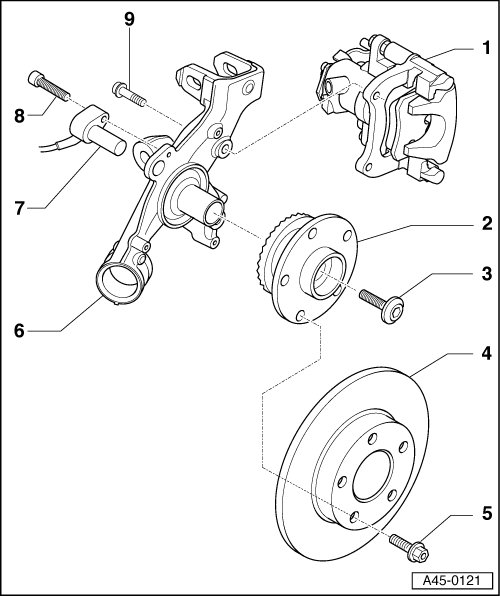 9
1
8
7
2
3
6
4
5
A45-0121