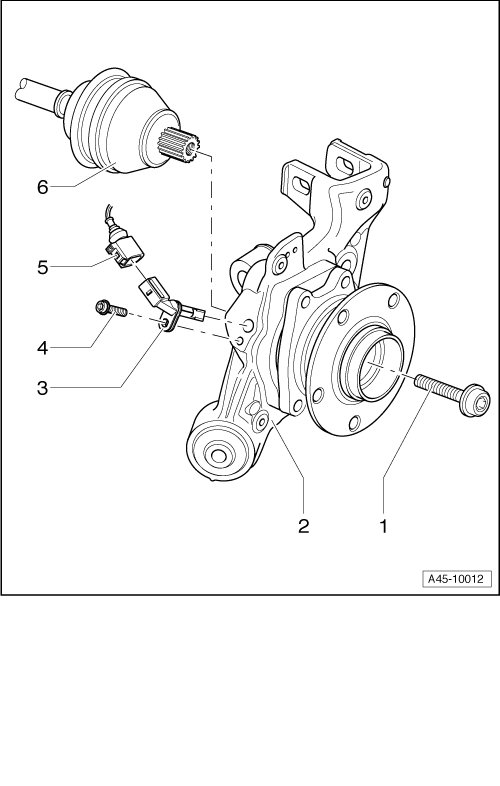 6
5
4
3
2
1
A45-10012