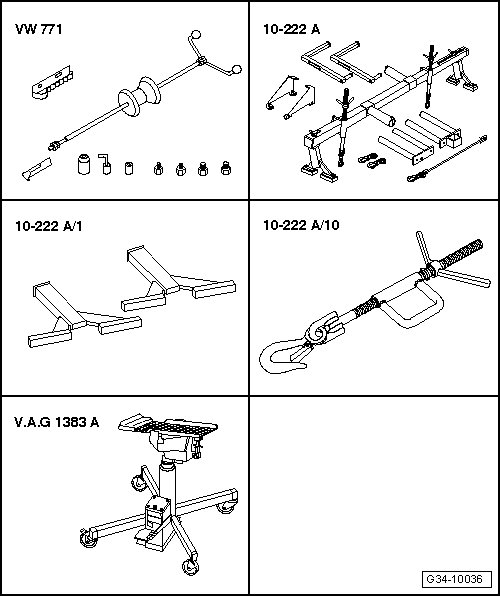 VW 771

10-222 A

10-222 A/1

10-222 A/10

V.A.G 1383 A

G34-10036