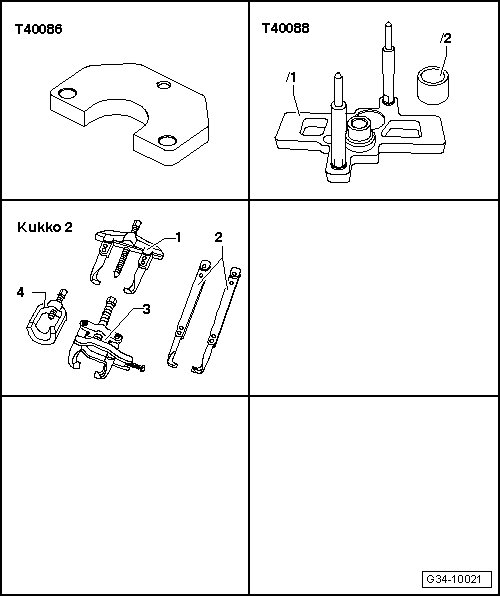 T40086

T40088

/1

/2

Kukko 2

1

2

3

4

G34-10021