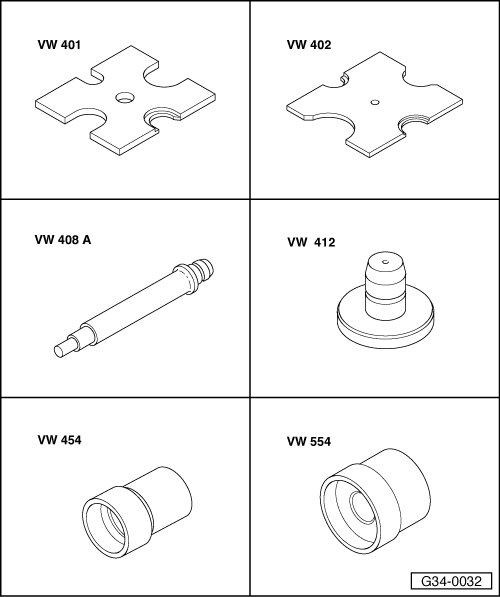 VW 401

VW 402

VW 408 A

VW 412

VW 454

VW 554

G34-0032