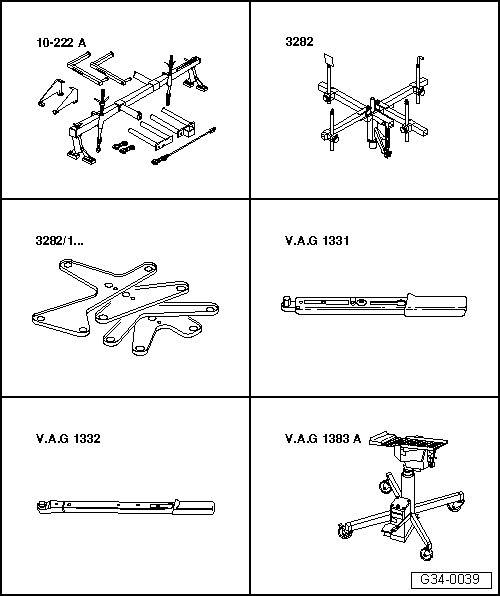 10-222 A

3282

3282/1...

V.A.G 1331

V.A.G 1332

V.A.G 1383 A

G34-0039