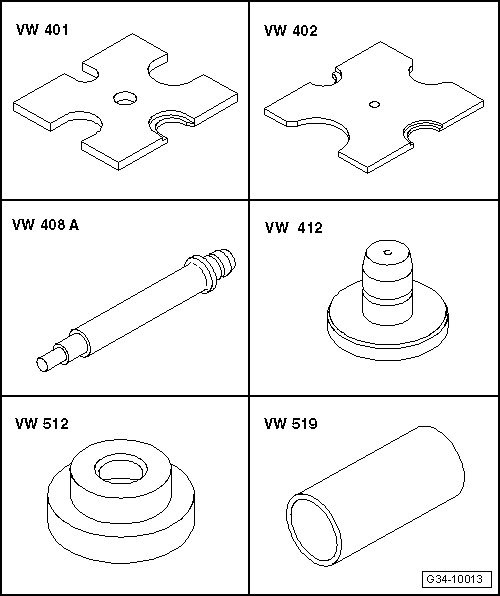 VW 401

VW 402

VW 408 A

VW 412

VW 512

VW 519

G34-10013