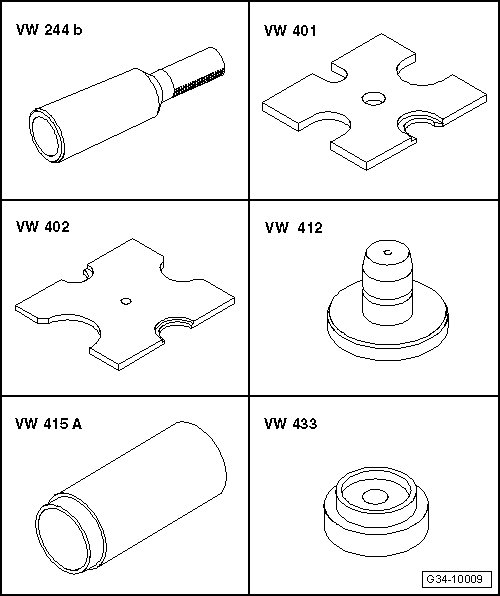 VW 244 b

VW 401

VW 402

VW 412

VW 415 A

VW 433

G34-10009