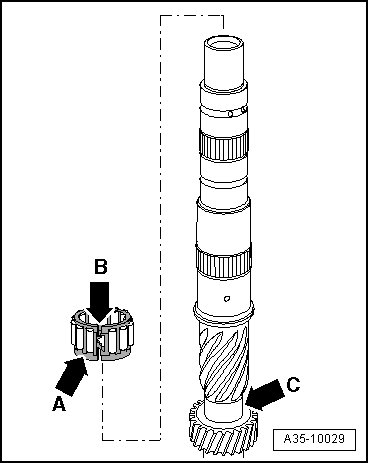 B
A
C
A35-10029