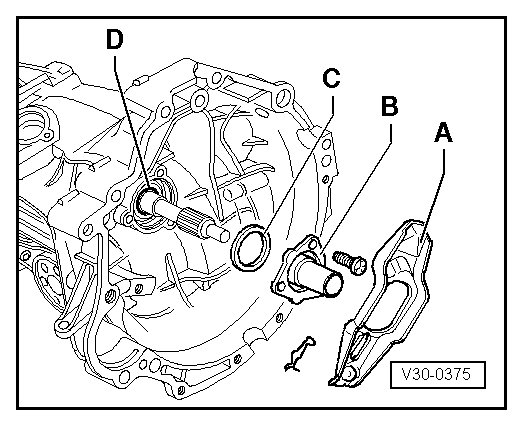 D
C
B
A
V30-0375