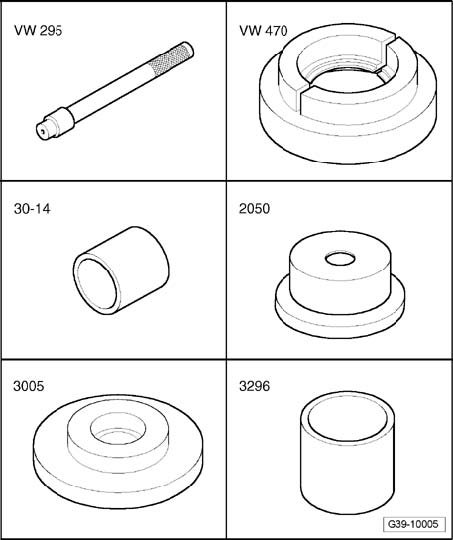 VW 295

VW 470

30-14

2050

3005

3296

G39-10005