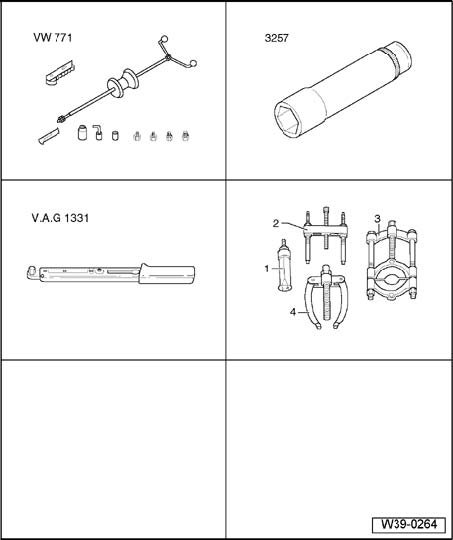 VW 771

3257

V.A.G 1331

2

3

1

4

W39-0264