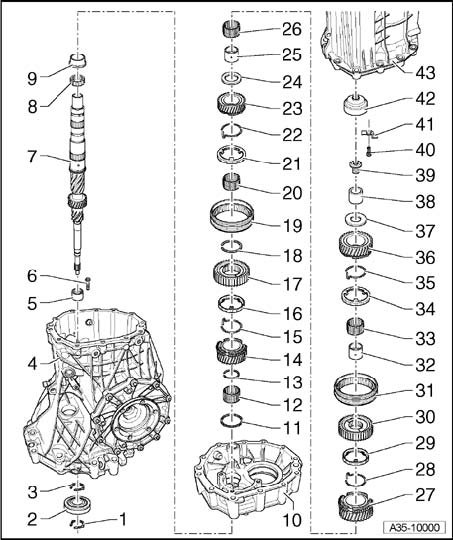 9
8
7
6
5
4
3
2
1
26
25
24
23
22
21
20
19
18
17
16
15
14
13
12
11
10
43
42
41
40
39
38
37
36
35
34
33
32
31
30
29
28
27
A35-10000